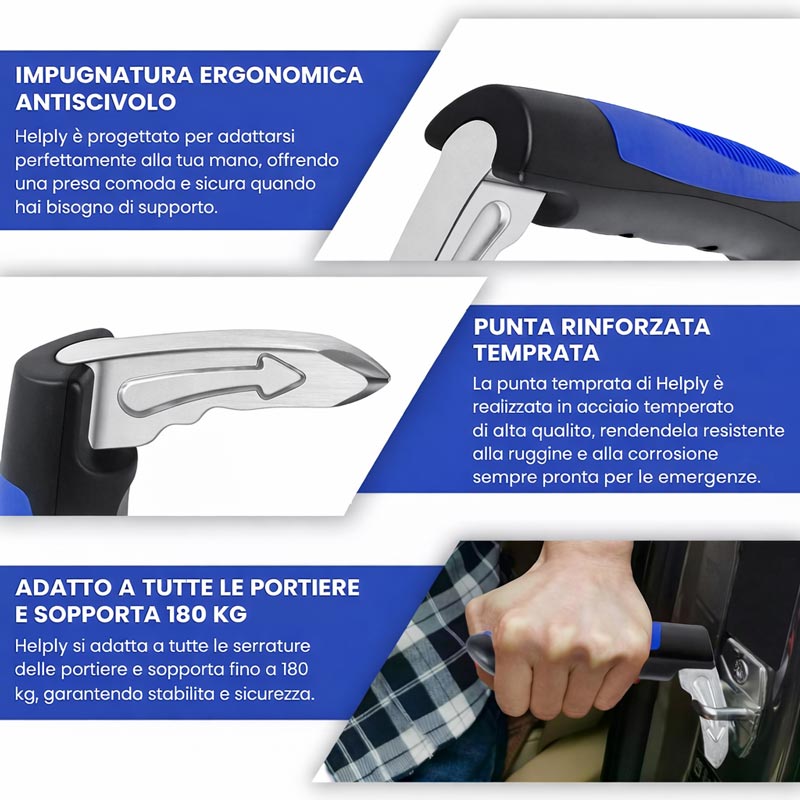 IMPUGNATURA ERGONOMICA ANTISCIVOLO

Helply è progettato per adattarsi perfettamente alla tua mano, offrendo una presa comoda e sicura quando hai bisogno di supporto.

PUNTA RINFORZATA TEMPRATA

La punta temprata di Helply è realizzata in acciaio temperato di alta qualito, rendendela resistente alla ruggine e alla corrosione sempre pronta per le emergenze.

ADATTO A TUTTE LE PORTIERE E SOPPORTA 180 KG

Helply si adatta a tutte le serrature delle portiere e sopporta fino a 180 kg, garantendo stabilita e sicurezza.